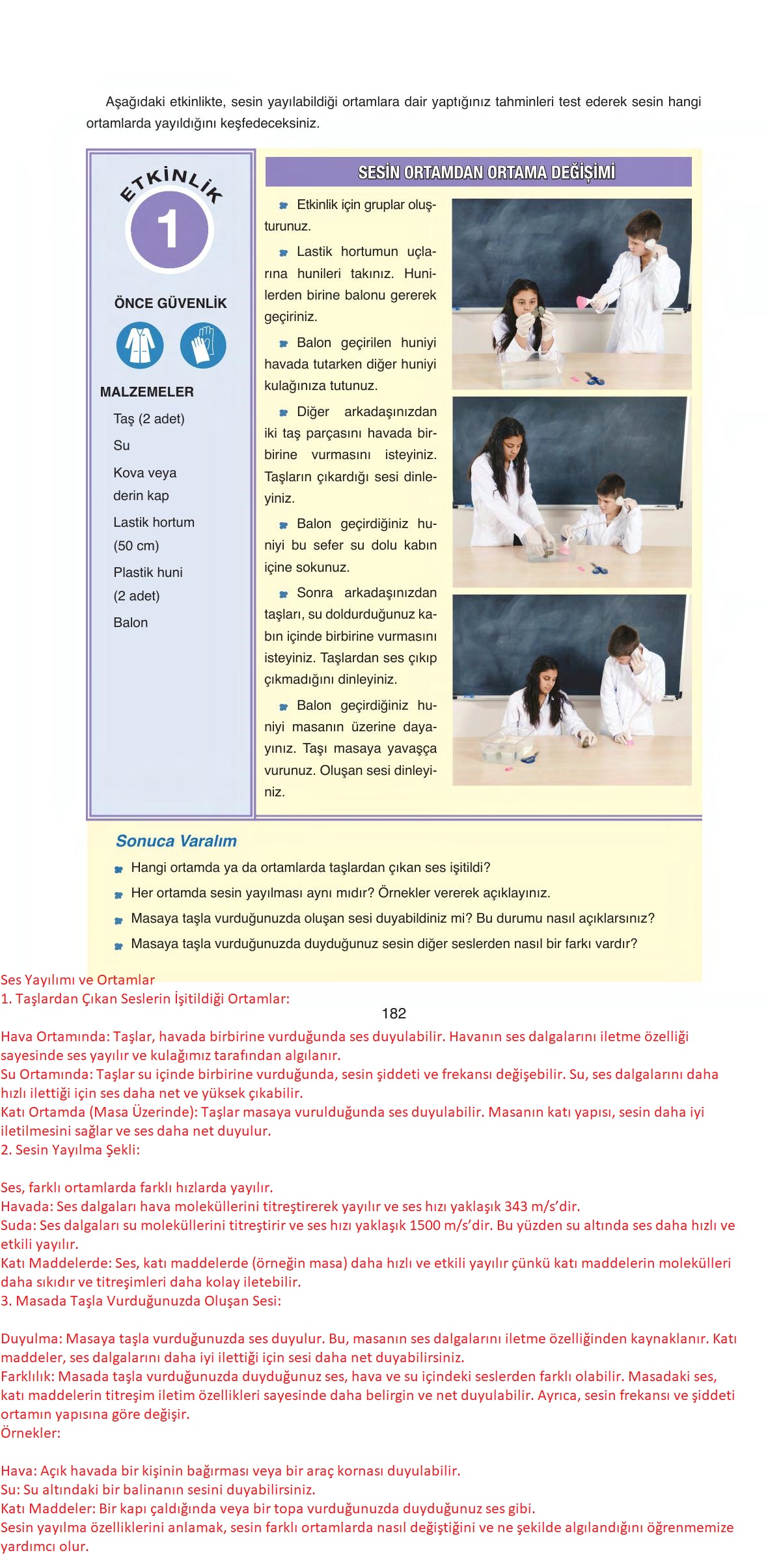 Aşağıdaki etkinlikte, sesin yayılabildiği ortamlara dair yaptığınız tahminleri test ederek sesin hangi ortamlarda yayıldığını keşfedeceksiniz.

ETKİNLİK

1

ÖNCE GÜVENLİK

MALZEMELER

Taş (2 adet)

Su

Kova veya derin kap

Lastik hortum (50 cm)

Plastik huni (2 adet)

Balon

SESİN ORTAMDAN ORTAMA DEĞİŞİMİ

Etkinlik için gruplar oluşturunuz.

Lastik hortumun uçlarına hunileri takınız. Hunilerden birine balonu gererek geçiriniz.

Balon geçirilen huniyi havada tutarken diğer huniyi kulağınıza tutunuz.

Diğer arkadaşınızdan iki taş parçasını havada birbirine vurmasını isteyiniz. Taşların çıkardığı sesi dinleyiniz.

Balon geçirdiğiniz huniyi bu sefer su dolu kabın içine sokunuz.

Sonra arkadaşınızdan taşları, su doldurduğunuz kabın içinde birbirine vurmasını isteyiniz. Taşlardan ses çıkıp çıkmadığını dinleyiniz.

Balon geçirdiğiniz huniyi masanın üzerine dayayınız. Taşı masaya yavaşça vurunuz. Oluşan sesi dinleyiniz.

Sonuca Varalım

Hangi ortamda ya da ortamlarda taşlardan çıkan ses işitildi?

Her ortamda sesin yayılması aynı mıdır? Örnekler vererek açıklayınız.

Masaya taşla vurduğunuzda oluşan sesi duyabildiniz mi? Bu durumu nasıl açıklarsınız?

Masaya taşla vurduğunuzda duyduğunuz sesin diğer seslerden nasıl bir farkı vardır?

Ses Yayılımı ve Ortamlar
1. Taşlardan Çıkan Seslerin İşitildiği Ortamlar:

182

Hava Ortamında: Taşlar, havada birbirine vurduğunda ses duyulabilir. Havanın ses dalgalarını iletme özelliği sayesinde ses yayılır ve kulağımız tarafından algılanır.
Su Ortamında: Taşlar su içinde birbirine vurduğunda, sesin şiddeti ve frekansı değişebilir. Su, ses dalgalarını daha hızlı ilettiği için ses daha net ve yüksek çıkabilir.
Katı Ortamda (Masa Üzerinde): Taşlar masaya vurulduğunda ses duyulabilir. Masanın katı yapısı, sesin daha iyi iletilmesini sağlar ve ses daha net duyulur.
2. Sesin Yayılma Şekli:

Ses, farklı ortamlarda farklı hızlarda yayılır.
Havada: Ses dalgaları hava moleküllerini titreştirerek yayılır ve ses hızı yaklaşık 343 m/s'dir.
Suda: Ses dalgaları su moleküllerini titreştirir ve ses hızı yaklaşık 1500 m/s'dir. Bu yüzden su altında ses daha hızlı ve etkili yayılır.
Katı Maddelerde: Ses, katı maddelerde (örneğin masa) daha hızlı ve etkili yayılır çünkü katı maddelerin molekülleri daha sıkıdır ve titreşimleri daha kolay iletebilir.
3. Masada Taşla Vurduğunuzda Oluşan Sesi:

Duyulma: Masaya taşla vurduğunuzda ses duyulur. Bu, masanın ses dalgalarını iletme özelliğinden kaynaklanır. Katı maddeler, ses dalgalarını daha iyi ilettiği için sesi daha net duyabilirsiniz.
Farklılık: Masada taşla vurduğunuzda duyduğunuz ses, hava ve su içindeki seslerden farklı olabilir. Masadaki ses, katı maddelerin titreşim iletim özellikleri sayesinde daha belirgin ve net duyulabilir. Ayrıca, sesin frekansı ve şiddeti ortamın yapısına göre değişir.
Örnekler:

Hava: Açık havada bir kişinin bağırması veya bir araç kornası duyulabilir.
Su: Su altındaki bir balinanın sesini duyabilirsiniz.
Katı Maddeler: Bir kapı çaldığında veya bir topa vurduğunuzda duyduğunuz ses gibi.
Sesin yayılma özelliklerini anlamak, sesin farklı ortamlarda nasıl değiştiğini ve ne şekilde algılandığını öğrenmemize yardımcı olur.