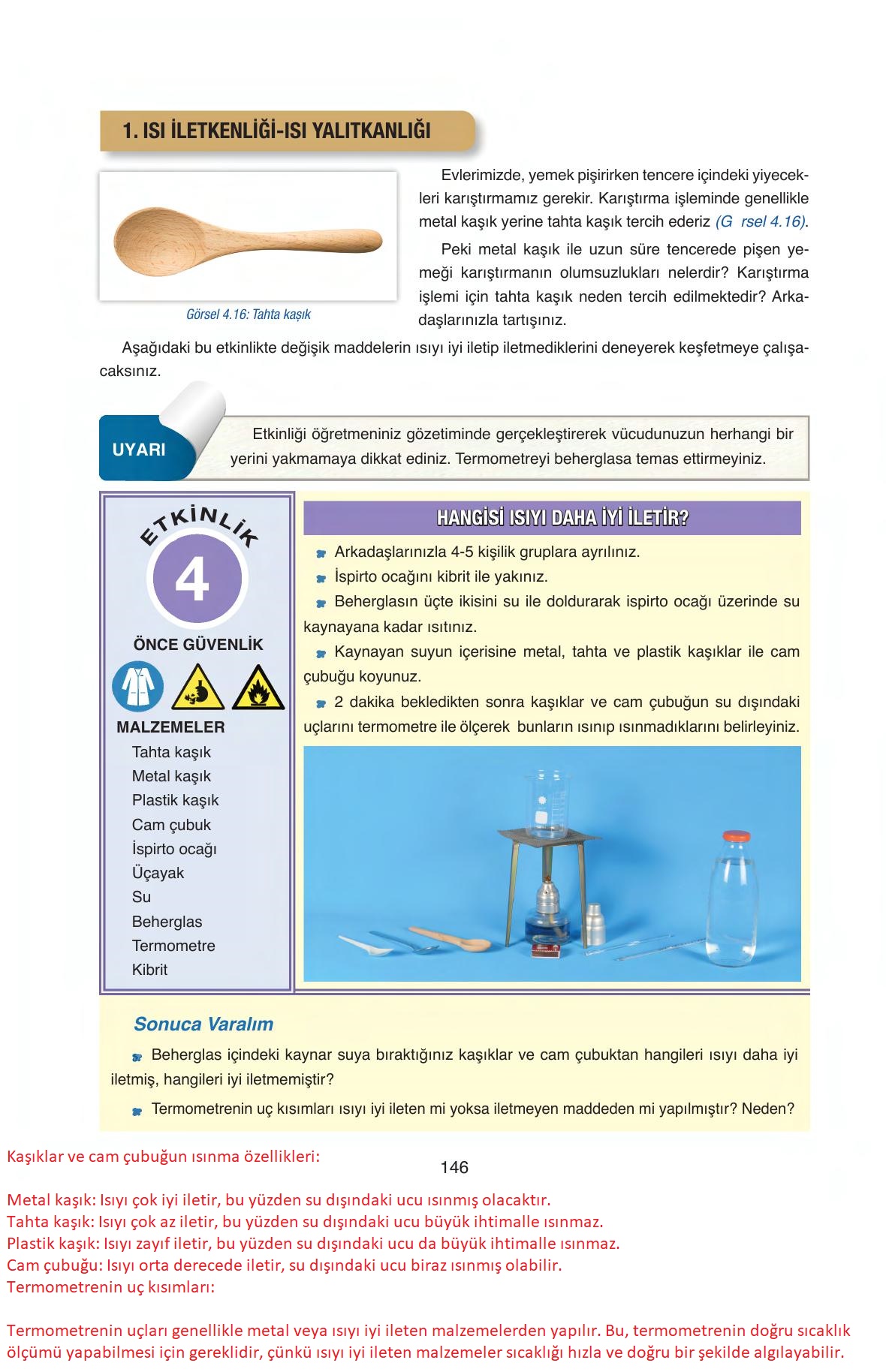 1. ISI İLETKENLİĞİ-ISI YALITKANLIĞI

Görsel 4.16: Tahta kaşık

Evlerimizde, yemek pişirirken tencere içindeki yiyecekleri karıştırmamız gerekir. Karıştırma işleminde genellikle metal kaşık yerine tahta kaşık tercih ederiz (G rsel 4.16).

Peki metal kaşık ile uzun süre tencerede pişen yemeği karıştırmanın olumsuzlukları nelerdir? Karıştırma işlemi için tahta kaşık neden tercih edilmektedir? Arkadaşlarınızla tartışınız.

Aşağıdaki bu etkinlikte değişik maddelerin ısıyı iyi iletip iletmediklerini deneyerek keşfetmeye çalışacaksınız.

UYARI

Etkinliği öğretmeniniz gözetiminde gerçekleştirerek vücudunuzun herhangi bir yerini yakmamaya dikkat ediniz. Termometreyi beherglasa temas ettirmeyiniz.

ETKİNLİK
4
ÖNCE GÜVENLİK
MALZEMELER
Tahta kaşık
Metal kaşık
Plastik kaşık
Cam çubuk
İspirto ocağı
Üçayak
Su
Beherglas
Termometre
Kibrit

HANGİSİ ISIYI DAHA İYİ İLETİR?

Arkadaşlarınızla 4-5 kişilik gruplara ayrılınız.
İspirto ocağını kibrit ile yakınız.
Beherglasın üçte ikisini su ile doldurarak ispirto ocağı üzerinde su kaynayana kadar ısıtınız.
Kaynayan suyun içerisine metal, tahta ve plastik kaşıklar ile cam çubuğu koyunuz.
2 dakika bekledikten sonra kaşıklar ve cam çubuğun su dışındaki uçlarını termometre ile ölçerek bunların ısınıp ısınmadıklarını belirleyiniz.

Sonuca Varalım

Beherglas içindeki kaynar suya bıraktığınız kaşıklar ve cam çubuktan hangileri ısıyı daha iyi iletmiş, hangileri iyi iletmemiştir?
Termometrenin uç kısımları ısıyı iyi ileten mi yoksa iletmeyen maddeden mi yapılmıştır? Neden?

Kaşıklar ve cam çubuğun ısınma özellikleri:

146

Metal kaşık: Isıyı çok iyi iletir, bu yüzden su dışındaki ucu ısınmış olacaktır.
Tahta kaşık: Isıyı çok az iletir, bu yüzden su dışındaki ucu büyük ihtimalle ısınmaz.
Plastik kaşık: Isıyı zayıf iletir, bu yüzden su dışındaki ucu da büyük ihtimalle ısınmaz.
Cam çubuğu: Isıyı orta derecede iletir, su dışındaki ucu biraz ısınmış olabilir.
Termometrenin uç kısımları:

Termometrenin uçları genellikle metal veya ısıyı iyi ileten malzemelerden yapılır. Bu, termometrenin doğru sıcaklık ölçümü yapabilmesi için gereklidir, çünkü ısıyı iyi ileten malzemeler sıcaklığı hızla ve doğru bir şekilde algılayabilir.