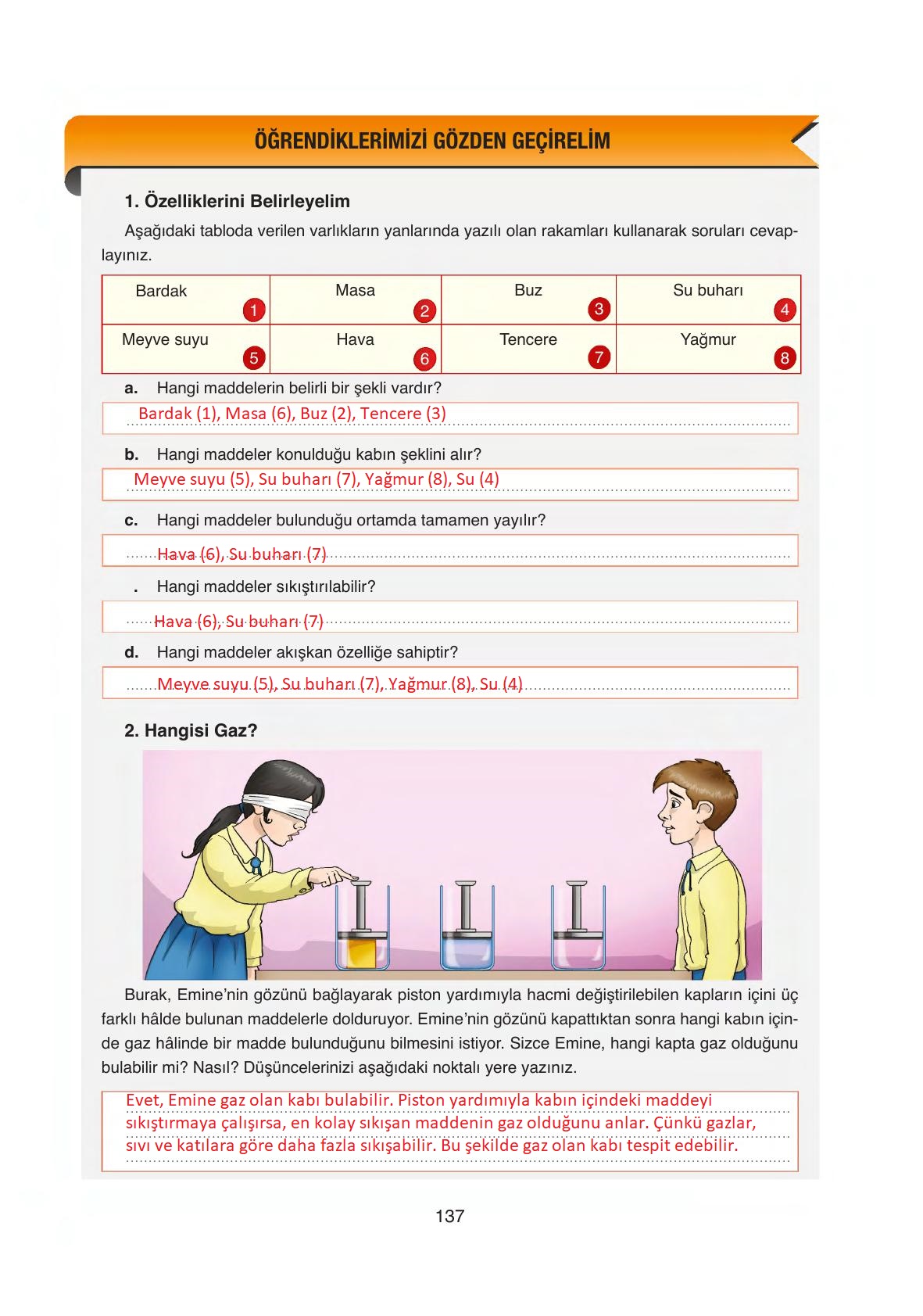 ÖĞRENDİKLERİMİZİ GÖZDEN GEÇİRELİM

1. Özelliklerini Belirleyelim

Aşağıdaki tabloda verilen varlıkların yanlarında yazılı olan rakamları kullanarak soruları cevaplayınız.

| Bardak 1 | Masa 2 | Buz 3 | Su buharı 4 |
|---|---|---|---|
| Meyve suyu 5 | Hava 6 | Tencere 7 | Yağmur 8 |

a. Hangi maddelerin belirli bir şekli vardır?

Bardak (1), Masa (6), Buz (2), Tencere (3)

b. Hangi maddeler konulduğu kabın şeklini alır?

Meyve suyu (5), Su buharı (7), Yağmur (8), Su (4)

c. Hangi maddeler bulunduğu ortamda tamamen yayılır?

Hava (6), Su buharı (7)

. Hangi maddeler sıkıştırılabilir?

Hava (6), Su buharı (7)

d. Hangi maddeler akışkan özelliğe sahiptir?

Meyve suyu (5), Su buharı (7), Yağmur (8), Su (4)

2. Hangisi Gaz?

Burak, Emine'nin gözünü bağlayarak piston yardımıyla hacmi değiştirilebilen kapların içini üç farklı hâlde bulunan maddelerle dolduruyor. Emine'nin gözünü kapattıktan sonra hangi kabın içinde gaz hâlinde bir madde bulunduğunu bilmesini istiyor. Sizce Emine, hangi kapta gaz olduğunu bulabilir mi? Nasıl? Düşüncelerinizi aşağıdaki noktalı yere yazınız.

Evet, Emine gaz olan kabı bulabilir. Piston yardımıyla kabın içindeki maddeyi sıkıştırmaya çalışırsa, en kolay sıkışan maddenin gaz olduğunu anlar. Çünkü gazlar, sıvı ve katılara göre daha fazla sıkışabilir. Bu şekilde gaz olan kabı tespit edebilir.

137